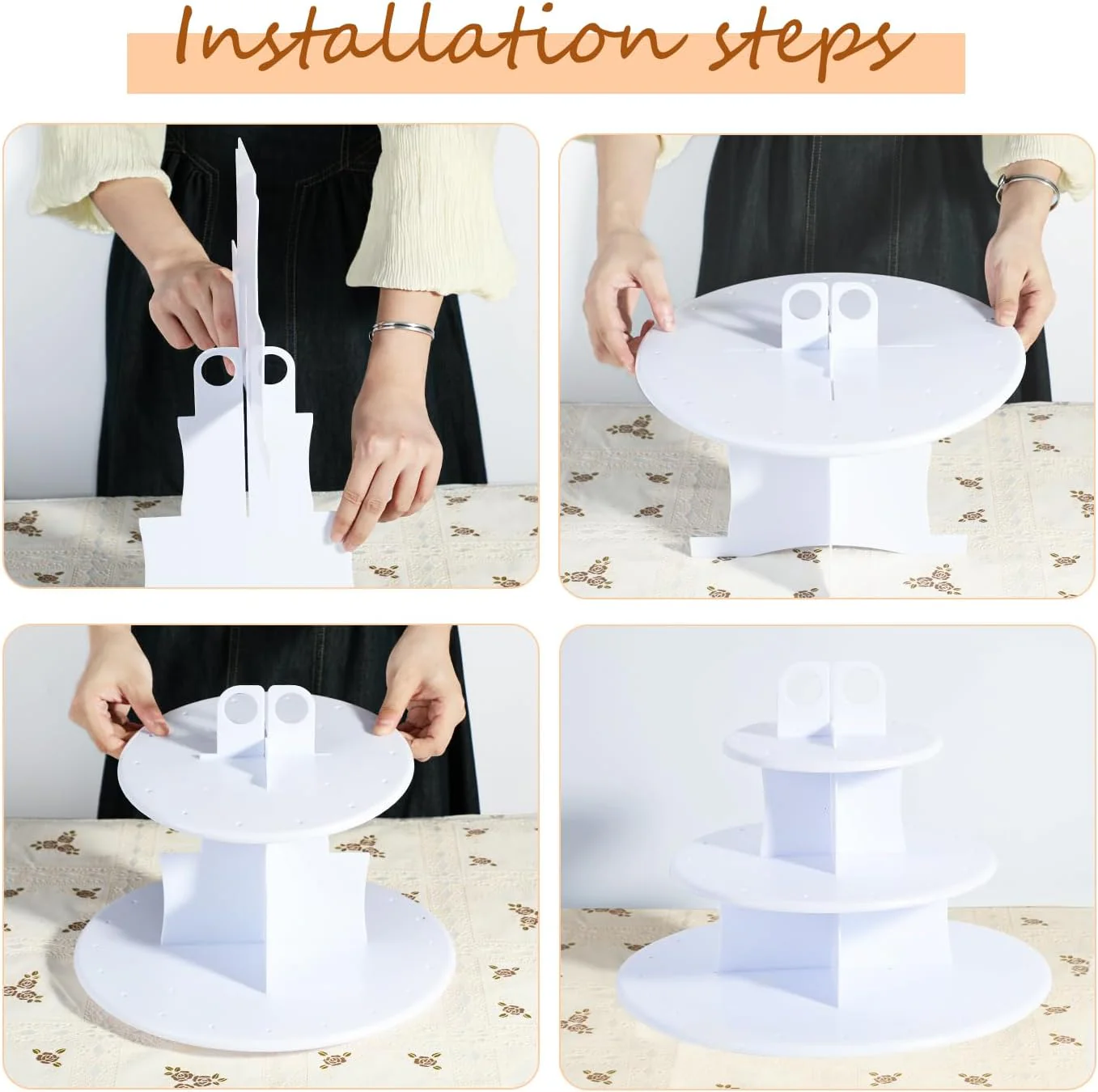 Installation steps